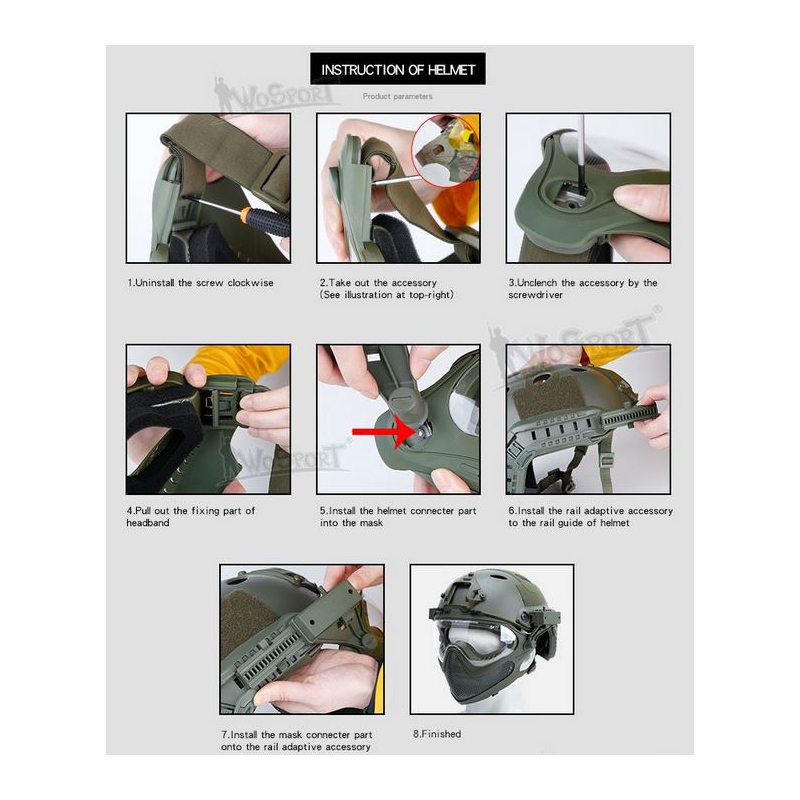 INSTRUCTION OF HELMET

WoSPORT

Product parameters

1.Uninstall the screw clockwise

2.Take out the accessory (See illustration at top-right)

3.Unclench the accessory by the screwdriver

WoSPORT

WoSPORT

4.Pull out the fixing part of headband

5.Install the helmet connecter part into the mask

6.Install the rail adaptive accessory to the rail guide of helmet

7.Install the mask connecter part onto the rail adaptive accessory

8.Finished