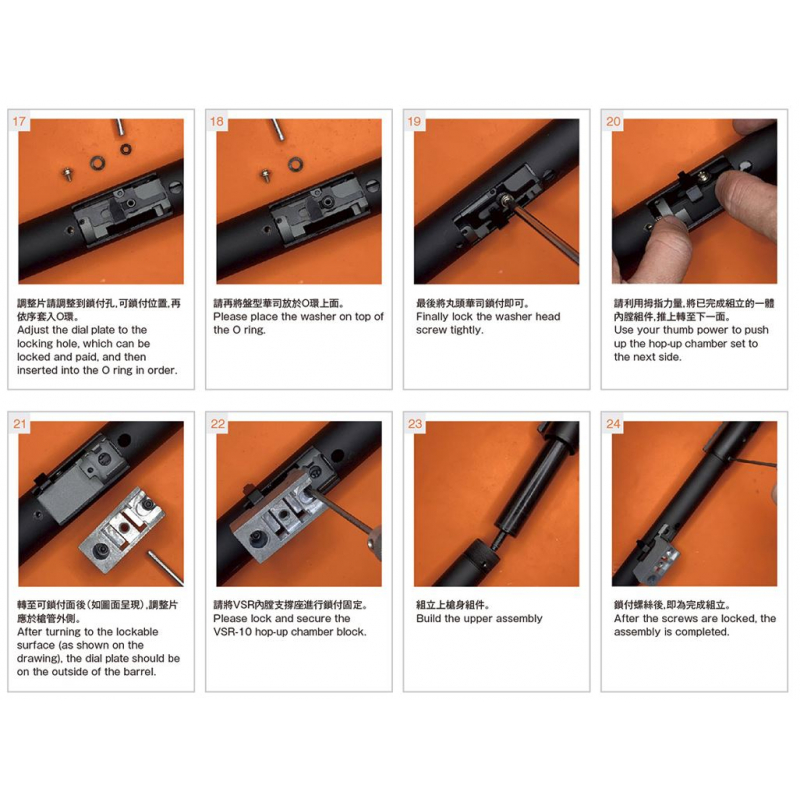 17

調整片請調整到鎖付孔，可鎖付位置，再依序套入O環。
Adjust the dial plate to the locking hole, which can be locked and paid, and then inserted into the O ring in order.

18

請再將盤型華司放於O環上面。
Please place the washer on top of the O ring.

19

最後將丸頭華司鎖付即可。
Finally lock the washer head screw tightly.

20

請利用拇指力量，將已完成組立的一體內膛組件，推上轉至下一面。
Use your thumb power to push up the hop-up chamber set to the next side.

21

轉至可鎖付面後（如圖面呈現），調整片應於槍管外側。
After turning to the lockable surface (as shown on the drawing), the dial plate should be on the outside of the barrel.

22

請將VSR內膛支撐座進行鎖付固定。
Please lock and secure the VSR-10 hop-up chamber block.

23

組立上槍身組件。
Build the upper assembly

24

鎖付螺絲後，即為完成組立。
After the screws are locked, the assembly is completed.