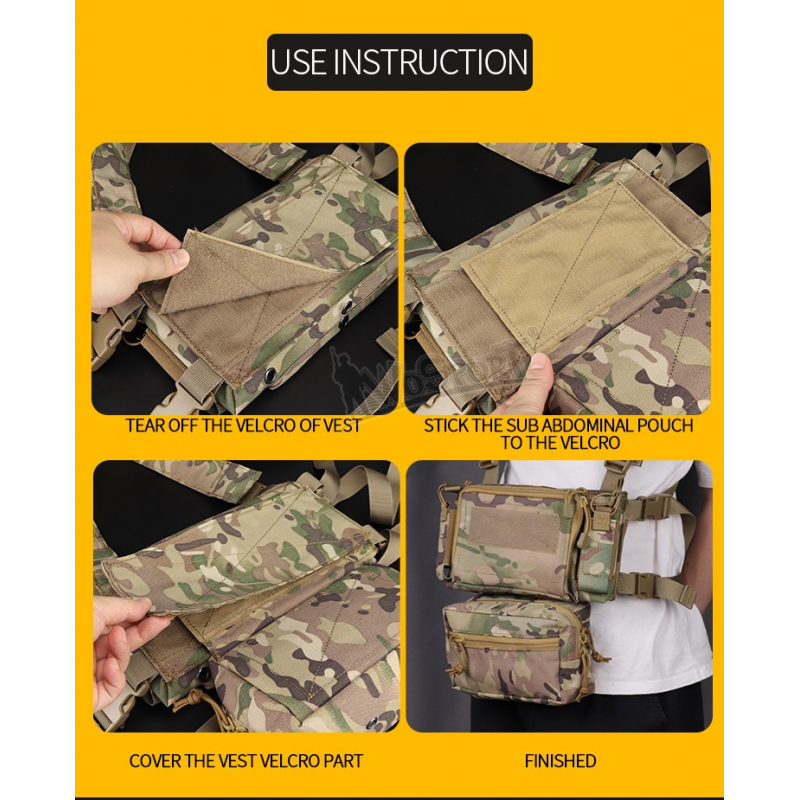 USE INSTRUCTION

TEAR OFF THE VELCRO OF VEST

STICK THE SUB ABDOMINAL POUCH TO THE VELCRO

COVER THE VEST VELCRO PART

FINISHED