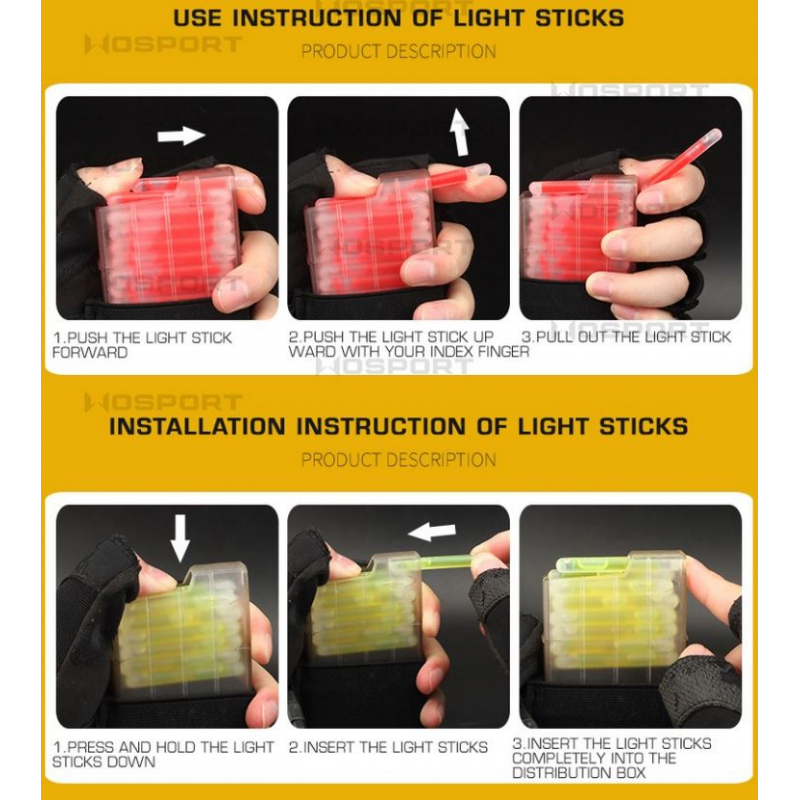 USE INSTRUCTION OF LIGHT STICKS

WOSPORT

PRODUCT DESCRIPTION

WOSPORT

WOSPORT

WOSPORT

WOSPORT

1.PUSH THE LIGHT STICK FORWARD

2.PUSH THE LIGHT STICK UP WARD WITH YOUR INDEX FINGER

3.PULL OUT THE LIGHT STICK

WOSPORT

WOSPORT

INSTALLATION INSTRUCTION OF LIGHT STICKS

PRODUCT DESCRIPTION

1.PRESS AND HOLD THE LIGHT STICKS DOWN

2.INSERT THE LIGHT STICKS

3.INSERT THE LIGHT STICKS COMPLETELY INTO THE DISTRIBUTION BOX