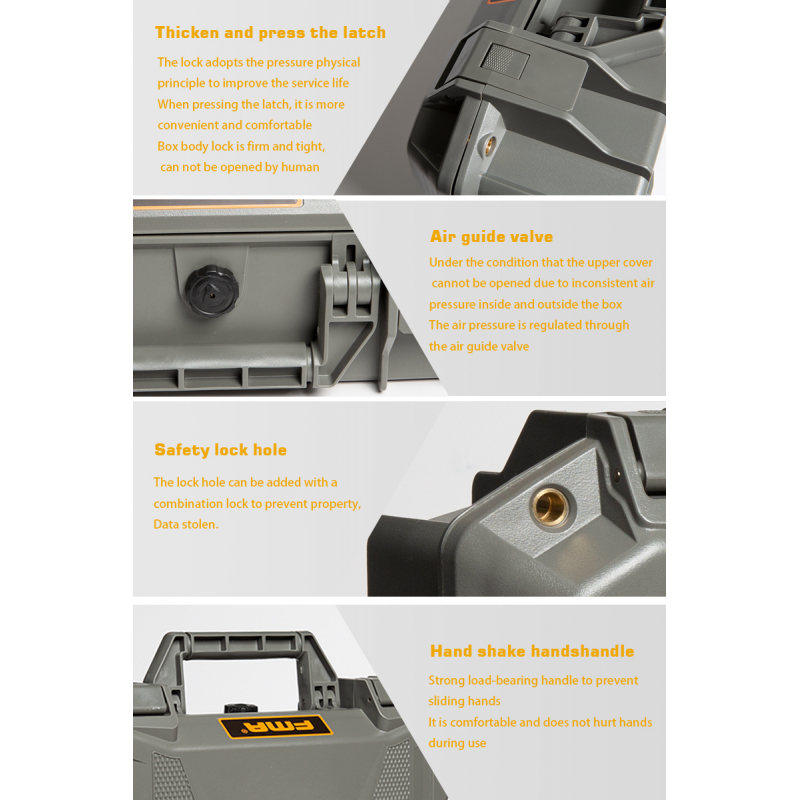 Thicken and press the latch

The lock adopts the pressure physical principle to improve the service life
When pressing the latch, it is more convenient and comfortable
Box body lock is firm and tight, can not be opened by human

Air guide valve

Under the condition that the upper cover cannot be opened due to inconsistent air pressure inside and outside the box
The air pressure is regulated through the air guide valve

Safety lock hole

The lock hole can be added with a combination lock to prevent property, Data stolen.

Hand shake handshandle

Strong load-bearing handle to prevent sliding hands
It is comfortable and does not hurt hands during use

FMA