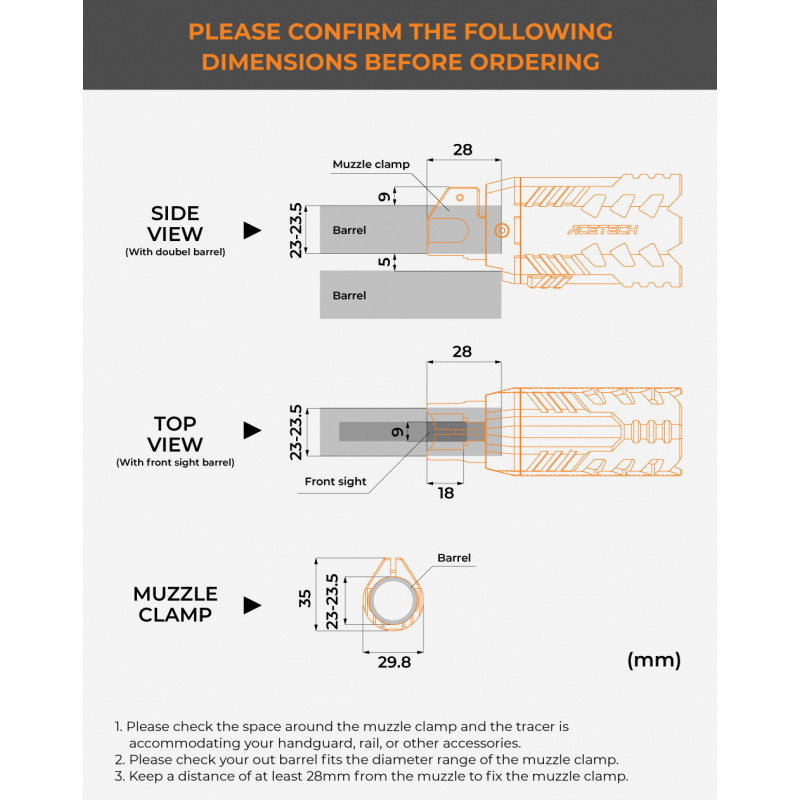 PLEASE CONFIRM THE FOLLOWING DIMENSIONS BEFORE ORDERING

SIDE VIEW
(With doubel barrel)

28
Muzzle clamp
9
23-23.5
Barrel
5
Barrel
ACETECH

TOP VIEW
(With front sight barrel)

28
23-23.5
9
Front sight
18

MUZZLE CLAMP

Barrel
35
23-23.5
29.8

(mm)

1. Please check the space around the muzzle clamp and the tracer is accommodating your handguard, rail, or other accessories.
2. Please check your out barrel fits the diameter range of the muzzle clamp.
3. Keep a distance of at least 28mm from the muzzle to fix the muzzle clamp.