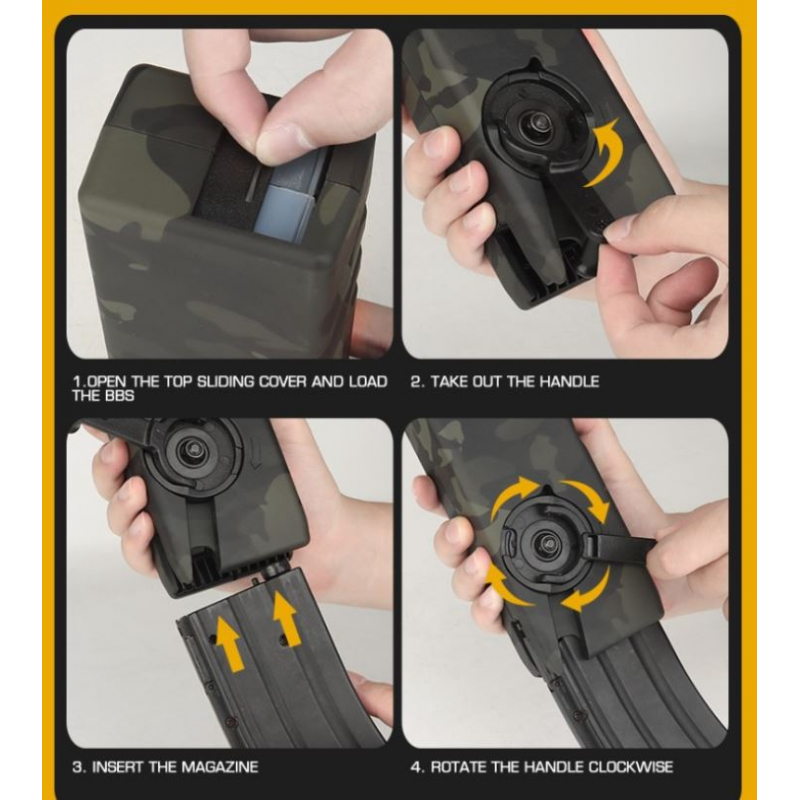 1.OPEN THE TOP SLIDING COVER AND LOAD THE BBS

2. TAKE OUT THE HANDLE

3. INSERT THE MAGAZINE

4. ROTATE THE HANDLE CLOCKWISE