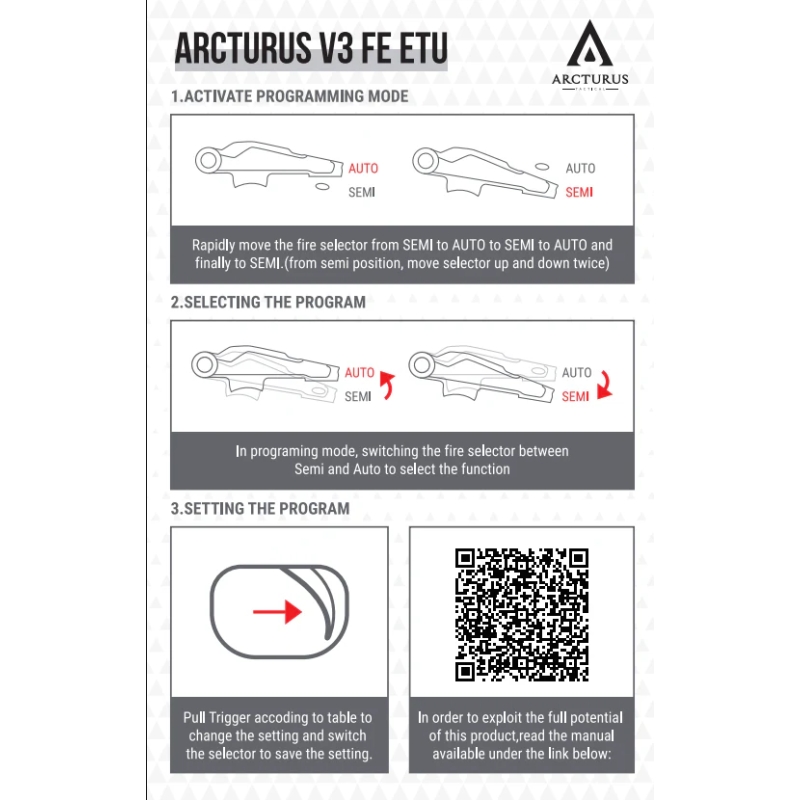 ARCTURUS V3 FE ETU

ARCTURUS
TACTICAL

1.ACTIVATE PROGRAMMING MODE

AUTO
SEMI

AUTO
SEMI

Rapidly move the fire selector from SEMI to AUTO to SEMI to AUTO and finally to SEMI.(from semi position, move selector up and down twice)

2.SELECTING THE PROGRAM

AUTO
SEMI

AUTO
SEMI

In programing mode, switching the fire selector between Semi and Auto to select the function

3.SETTING THE PROGRAM

Pull Trigger accoding to table to change the setting and switch the selector to save the setting.

In order to exploit the full potential of this product,read the manual available under the link below: