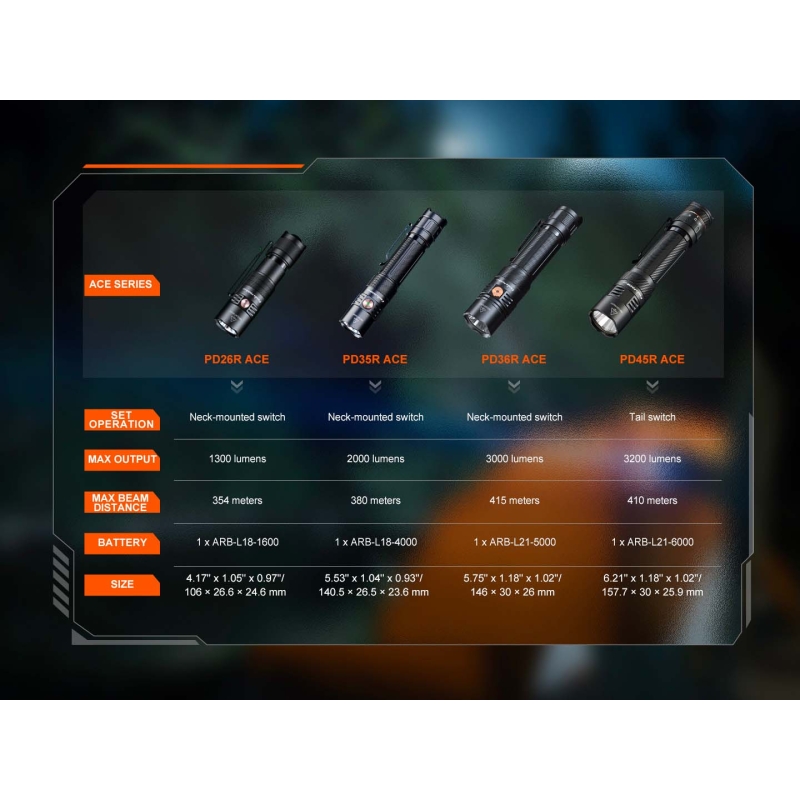 | ACE SERIES | PD26R ACE | PD35R ACE | PD36R ACE | PD45R ACE |
|---|---|---|---|---|
| SET OPERATION | Neck-mounted switch | Neck-mounted switch | Neck-mounted switch | Tail switch |
| MAX OUTPUT | 1300 lumens | 2000 lumens | 3000 lumens | 3200 lumens |
| MAX BEAM DISTANCE | 354 meters | 380 meters | 415 meters | 410 meters |
| BATTERY | 1 x ARB-L18-1600 | 1 x ARB-L18-4000 | 1 x ARB-L21-5000 | 1 x ARB-L21-6000 |
| SIZE | 4.17" x 1.05" x 0.97"/ 106 × 26.6 × 24.6 mm | 5.53" x 1.04" x 0.93"/ 140.5 × 26.5 × 23.6 mm | 5.75" x 1.18" x 1.02"/ 146 × 30 × 26 mm | 6.21" x 1.18" x 1.02"/ 157.7 × 30 × 25.9 mm |