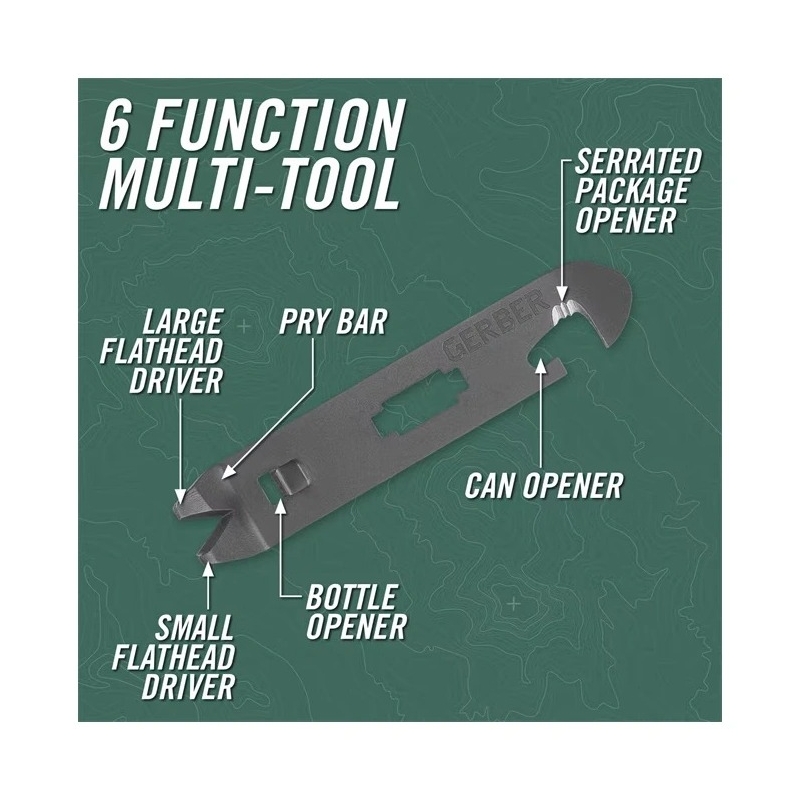 6 FUNCTION MULTI-TOOL

SERRATED PACKAGE OPENER

LARGE FLATHEAD DRIVER

PRY BAR

GERBER

CAN OPENER

BOTTLE OPENER

SMALL FLATHEAD DRIVER