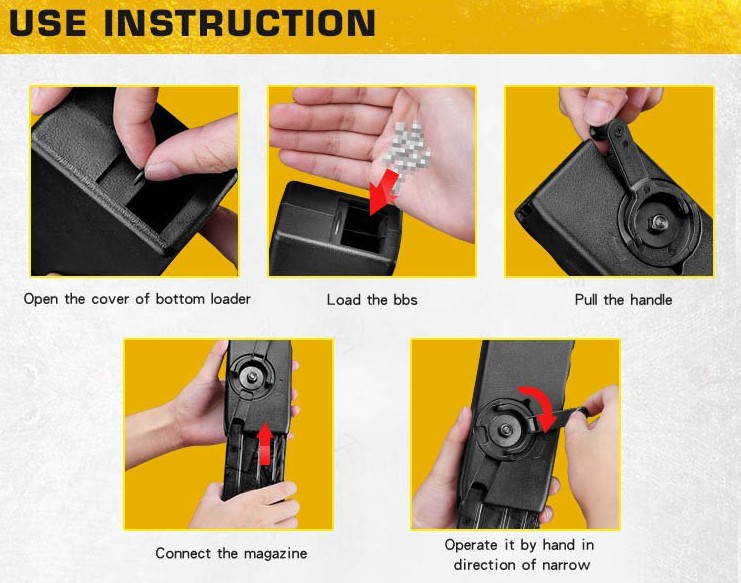 USE INSTRUCTION

Open the cover of bottom loader

Load the bbs

Pull the handle

Connect the magazine

Operate it by hand in direction of narrow