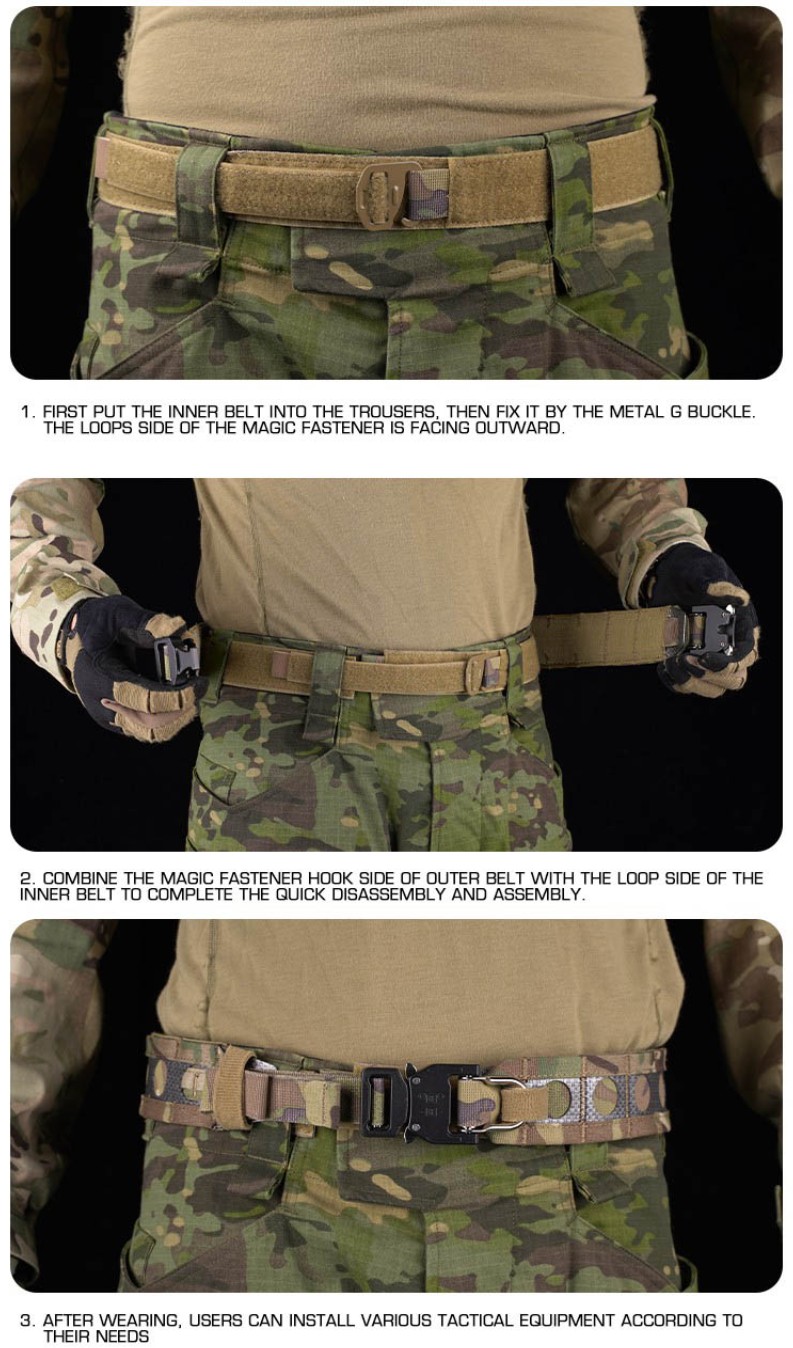 1. FIRST PUT THE INNER BELT INTO THE TROUSERS, THEN FIX IT BY THE METAL G BUCKLE. THE LOOPS SIDE OF THE MAGIC FASTENER IS FACING OUTWARD.

2. COMBINE THE MAGIC FASTENER HOOK SIDE OF OUTER BELT WITH THE LOOP SIDE OF THE INNER BELT TO COMPLETE THE QUICK DISASSEMBLY AND ASSEMBLY.

3. AFTER WEARING, USERS CAN INSTALL VARIOUS TACTICAL EQUIPMENT ACCORDING TO THEIR NEEDS