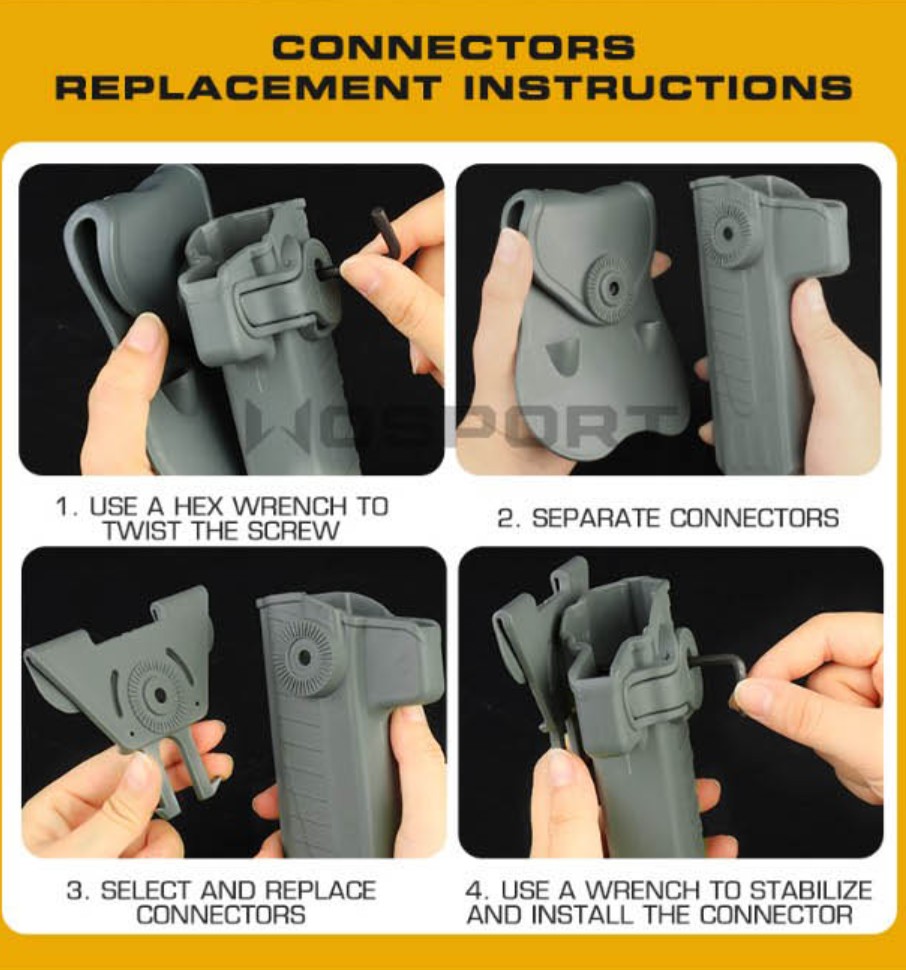 CONNECTORS
REPLACEMENT INSTRUCTIONS

WOSPORT

1. USE A HEX WRENCH TO TWIST THE SCREW

2. SEPARATE CONNECTORS

3. SELECT AND REPLACE CONNECTORS

4. USE A WRENCH TO STABILIZE AND INSTALL THE CONNECTOR