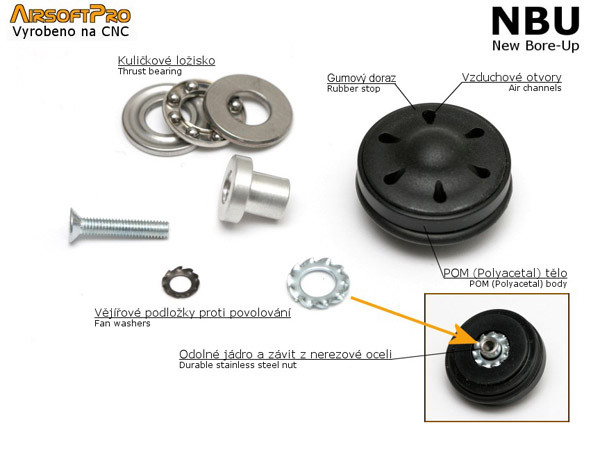 AirsoftPro
Vyrobeno na CNC

NBU
New Bore-Up

Kuličkové ložisko
Thrust bearing

Gumový doraz
Rubber stop

Vzduchové otvory
Air channels

POM (Polyacetal) tělo
POM (Polyacetal) body

Vějířové podložky proti povolování
Fan washers

Odolné jádro a závit z nerezové oceli
Durable stainless steel nut